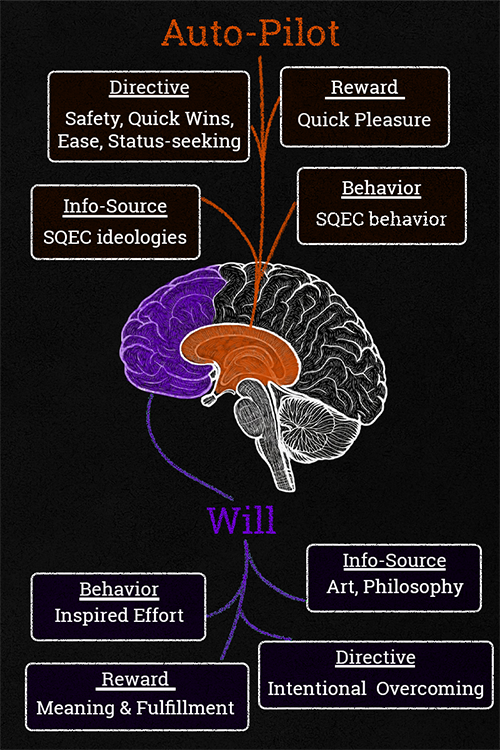 Auto-Pilot

Directive
Safety, Quick Wins, Ease, Status-seeking

Reward
Quick Pleasure

Info-Source
SQEC ideologies

Behavior
SQEC behavior

Will

Info-Source
Art, Philosophy

Behavior
Inspired Effort

Directive
Intentional Overcoming

Reward
Meaning & Fulfillment